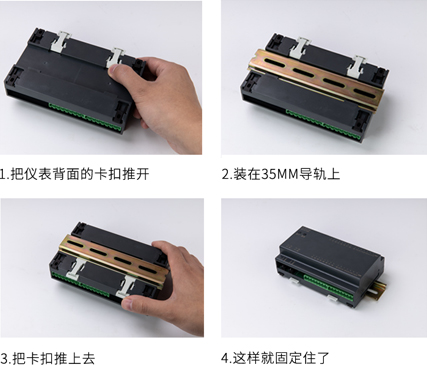 1.把仪表背面的卡扣推开

2.装在35MM导轨上

3.把卡扣推上去

4.这样就固定住了